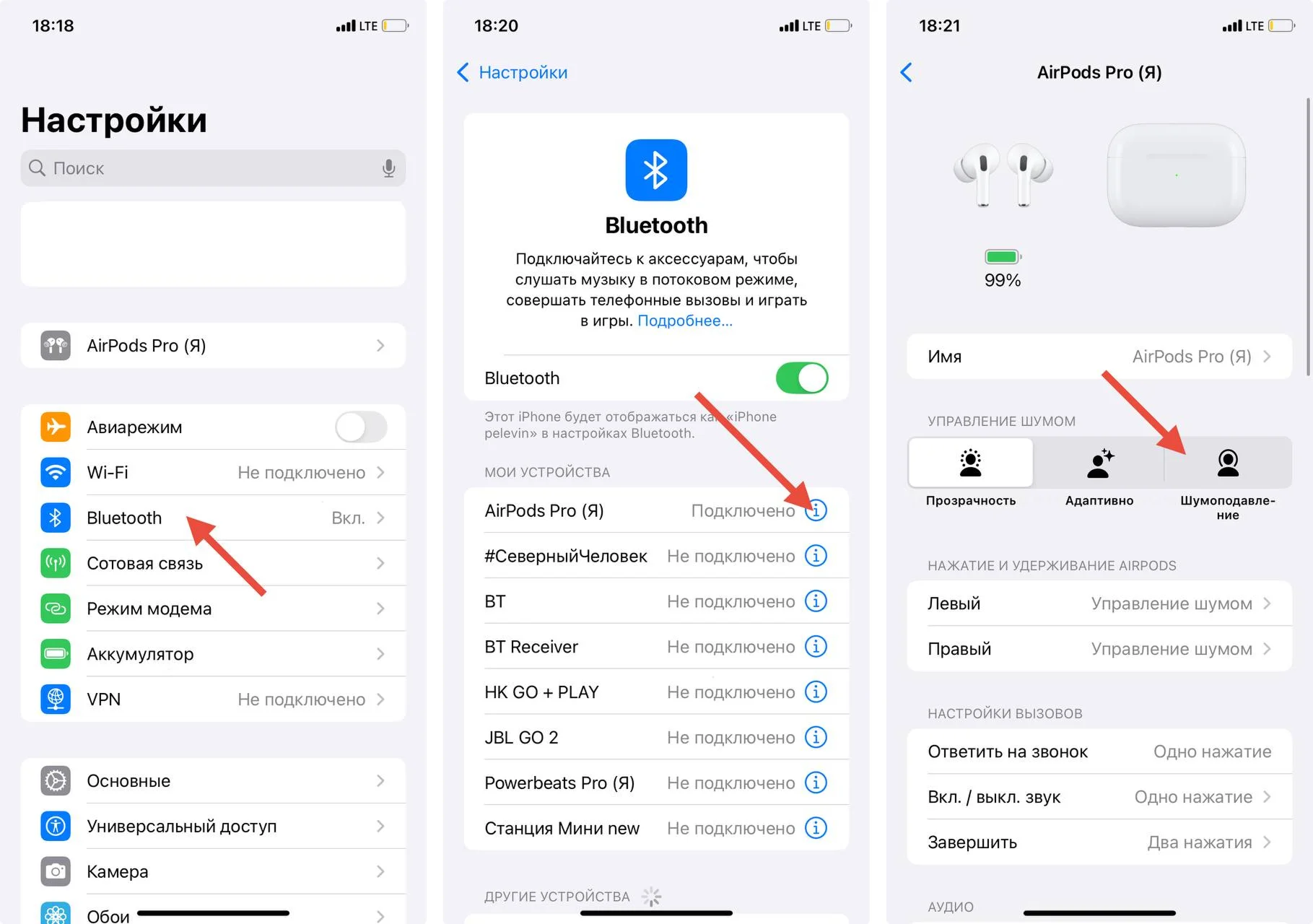 18:18 LTE

Настройки

Поиск

AirPods Pro (Я)

Авиарежим

Wi-Fi Не подключено

Bluetooth Вкл.

Сотовая связь

Режим модема

Аккумулятор

VPN Не подключено

Основные

Универсальный доступ

Камера

Обои

18:20 LTE

Настройки

Bluetooth

Подключайтесь к аксессуарам, чтобы слушать музыку в потоковом режиме, совершать телефонные вызовы и играть в игры. Подробнее...

Bluetooth

Этот iPhone будет отображаться как «iPhone pelevin» в настройках Bluetooth.

МОИ УСТРОЙСТВА

AirPods Pro (Я) Подключено

#СеверныйЧеловек Не подключено

BT Не подключено

BT Receiver Не подключено

HK GO + PLAY Не подключено

JBL GO 2 Не подключено

Powerbeats Pro (Я) Не подключено

Станция Мини new Не подключено

ДРУГИЕ УСТРОЙСТВА

18:21 LTE

AirPods Pro (Я)

99%

Имя AirPods Pro (Я)

УПРАВЛЕНИЕ ШУМОМ

Прозрачность

Адаптивно

Шумоподавление

НАЖАТИЕ И УДЕРЖИВАНИЕ AIRPODS

Левый Управление шумом

Правый Управление шумом

НАСТРОЙКИ ВЫЗОВОВ

Ответить на звонок Одно нажатие

Вкл. / выкл. звук Одно нажатие

Завершить Два нажатия

АУДИО